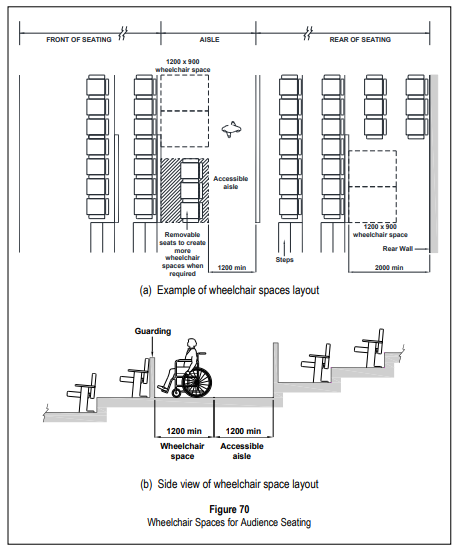 FRONT OF SEATING

AISLE

REAR OF SEATING

1200 x 900 wheelchair space

Accessible aisle

Removable seats to create more wheelchair spaces when required

1200 min

Steps

1200 x 900 wheelchair space

Rear Wall

2000 min

(a) Example of wheelchair spaces layout

Guarding

1200 min

1200 min

Wheelchair space

Accessible aisle

(b) Side view of wheelchair space layout

Figure 70
Wheelchair Spaces for Audience Seating